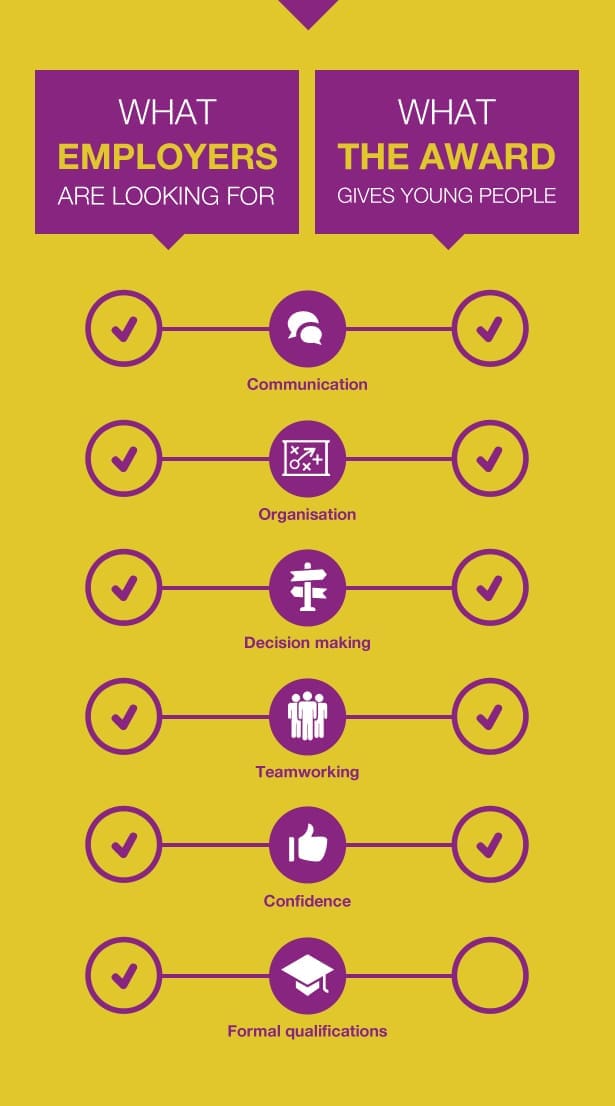 WHAT
EMPLOYERS
ARE LOOKING FOR

WHAT
THE AWARD
GIVES YOUNG PEOPLE

Communication

Organisation

Decision making

Teamworking

Confidence

Formal qualifications